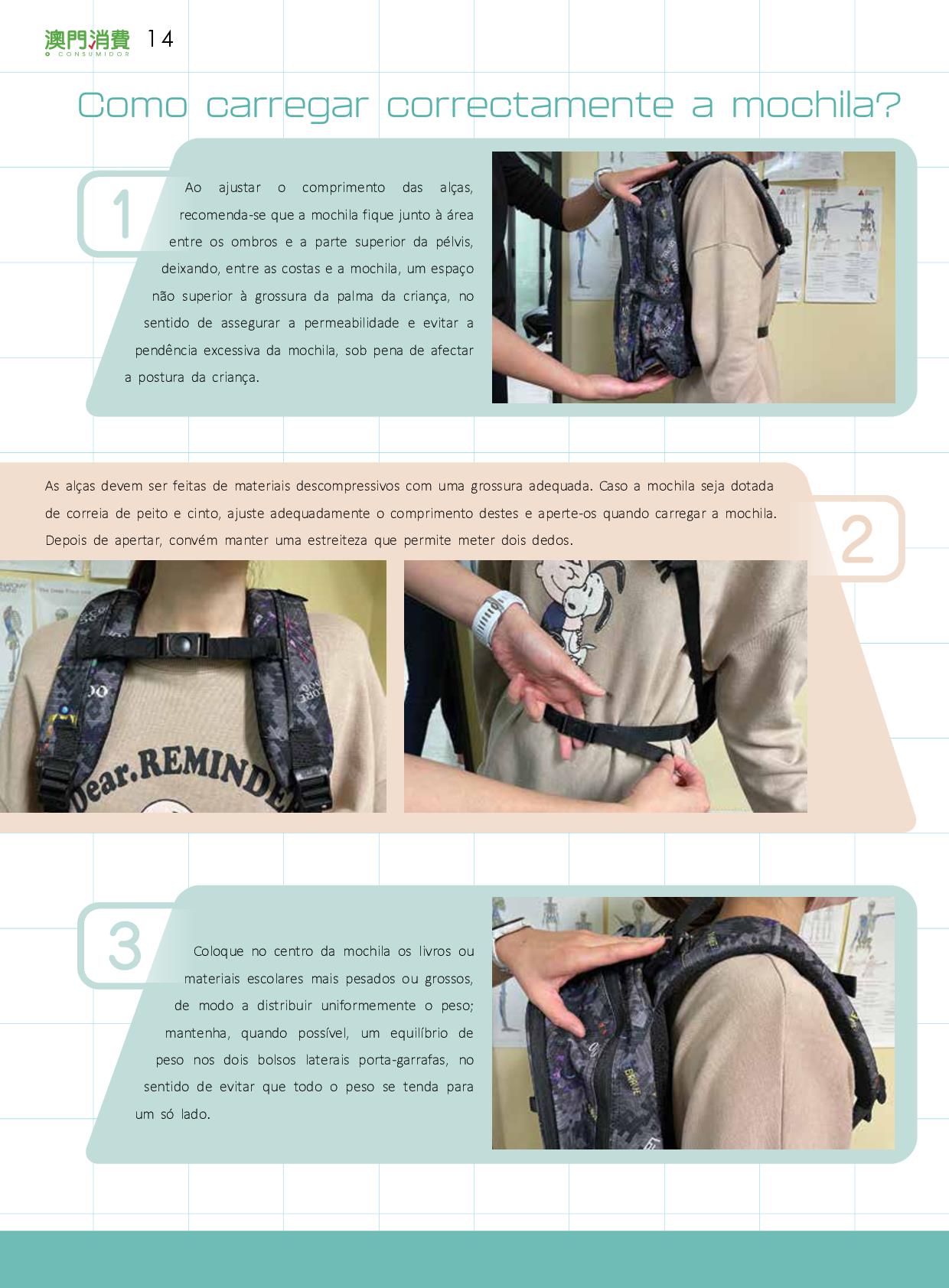 澳門消費
O CONSUMIDOR
14

Como carregar correctamente a mochila?

1

Ao ajustar o comprimento das alças, recomenda-se que a mochila fique junto à área entre os ombros e a parte superior da pélvis, deixando, entre as costas e a mochila, um espaço não superior à grossura da palma da criança, no sentido de assegurar a permeabilidade e evitar a pendência excessiva da mochila, sob pena de afectar a postura da criança.

As alças devem ser feitas de materiais descompressivos com uma grossura adequada. Caso a mochila seja dotada de correia de peito e cinto, ajuste adequadamente o comprimento destes e aperte-os quando carregar a mochila. Depois de apertar, convém manter uma estreiteza que permite meter dois dedos.

2

Dear.REMINDE

3

Coloque no centro da mochila os livros ou materiais escolares mais pesados ou grossos, de modo a distribuir uniformemente o peso; mantenha, quando possível, um equilíbrio de peso nos dois bolsos laterais porta-garrafas, no sentido de evitar que todo o peso se tenda para um só lado.